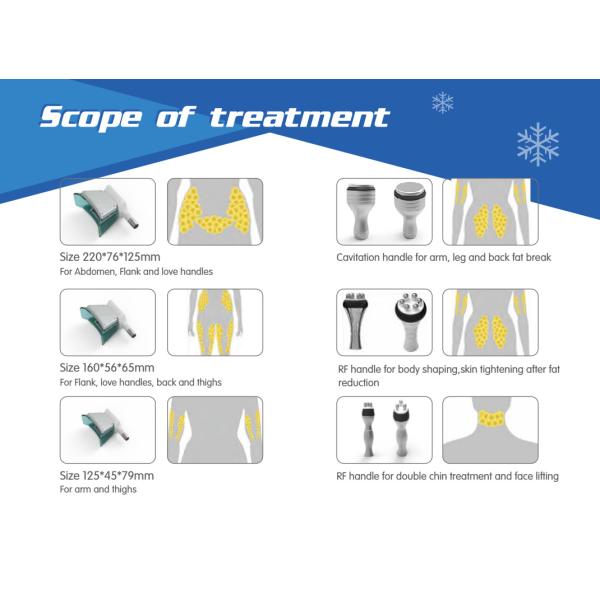 Scope of treatment

Size 220*76*125mm
For Abdomen, Flank and love handles

Size 160*56*65mm
For Flank, love handles, back and thighs

Size 125*45*79mm
For arm and thighs

Cavitation handle for arm, leg and back fat break

RF handle for body shaping,skin tightening after fat reduction

RF handle for double chin treatment and face lifting