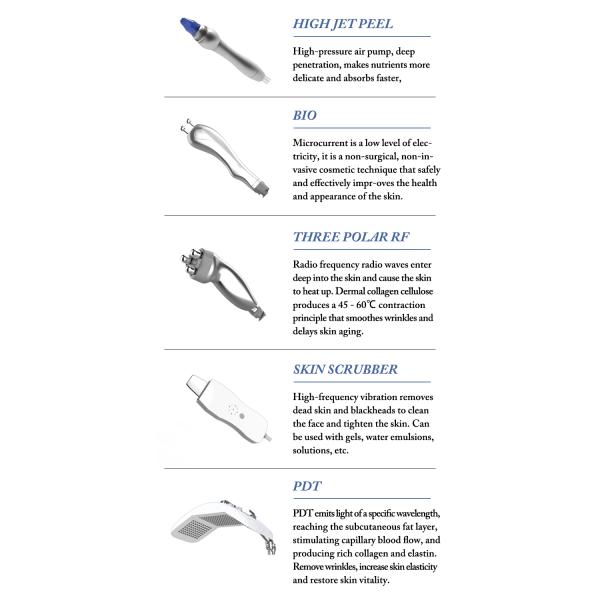 HIGH JET PEEL

High-pressure air pump, deep penetration, makes nutrients more delicate and absorbs faster,

BIO

Microcurrent is a low level of electricity, it is a non-surgical, non-invasive cosmetic technique that safely and effectively impr-oves the health and appearance of the skin.

THREE POLAR RF

Radio frequency radio waves enter deep into the skin and cause the skin to heat up. Dermal collagen cellulose produces a 45 - 60℃ contraction principle that smoothes wrinkles and delays skin aging.

SKIN SCRUBBER

High-frequency vibration removes dead skin and blackheads to clean the face and tighten the skin. Can be used with gels, water emulsions, solutions, etc.

PDT

PDT emits light of a specific wavelength, reaching the subcutaneous fat layer, stimulating capillary blood flow, and producing rich collagen and elastin. Remove wrinkles, increase skin elasticity and restore skin vitality.