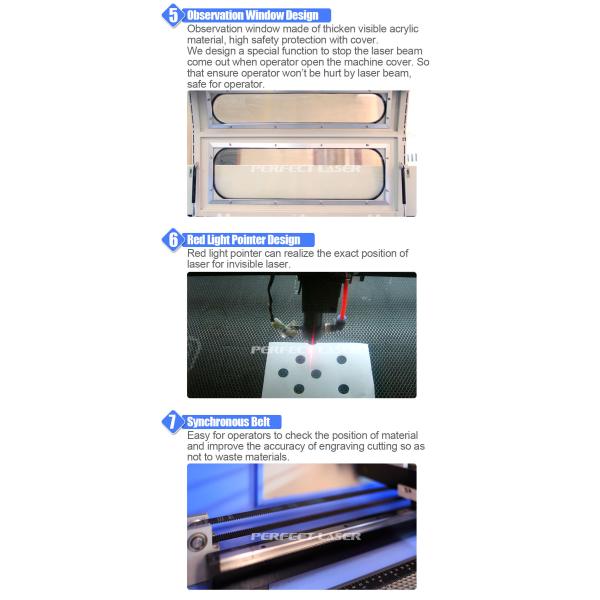 5 Observation Window Design
Observation window made of thicken visible acrylic material, high safety protection with cover.
We design a special function to stop the laser beam come out when operator open the machine cover. So that ensure operator won't be hurt by laser beam, safe for operator.

PERFECT LASER

6 Red Light Pointer Design
Red light pointer can realize the exact position of laser for invisible laser.

PERFECT LASER

7 Synchronous Belt
Easy for operators to check the position of material and improve the accuracy of engraving cutting so as not to waste materials.

PERFECT LASER