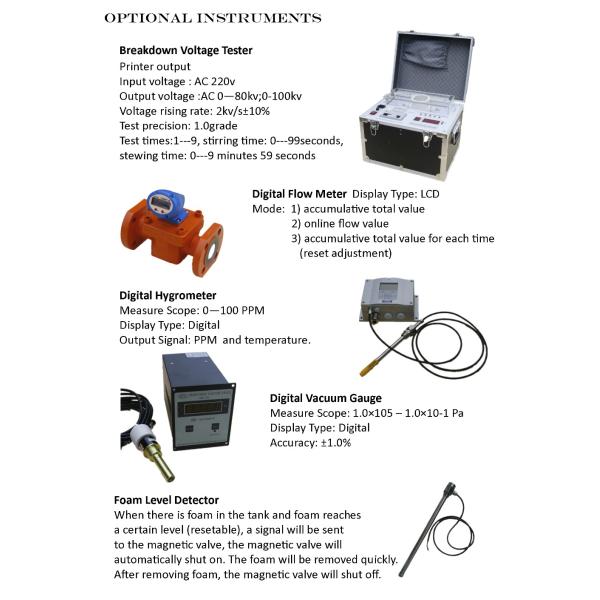 OPTIONAL INSTRUMENTS

Breakdown Voltage Tester
Printer output
Input voltage : AC 220v
Output voltage :AC 0—80kv;0-100kv
Voltage rising rate: 2kv/s±10%
Test precision: 1.0grade
Test times:1---9, stirring time: 0---99seconds, stewing time: 0---9 minutes 59 seconds

Digital Flow Meter Display Type: LCD
Mode: 1) accumulative total value
2) online flow value
3) accumulative total value for each time (reset adjustment)

Digital Hygrometer
Measure Scope: 0—100 PPM
Display Type: Digital
Output Signal: PPM and temperature.

Digital Vacuum Gauge
Measure Scope: 1.0×105 – 1.0×10-1 Pa
Display Type: Digital
Accuracy: ±1.0%

Foam Level Detector
When there is foam in the tank and foam reaches a certain level (resetable), a signal will be sent to the magnetic valve, the magnetic valve will automatically shut on. The foam will be removed quickly. After removing foam, the magnetic valve will shut off.