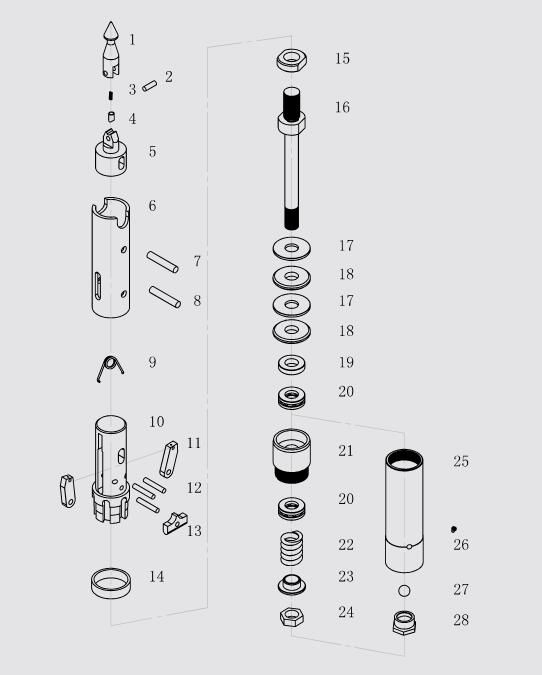 1
2
3
4
5
6
7
8
9
10
11
12
13
14
15
16
17
18
17
18
19
20
21
20
22
23
24
25
26
27
28