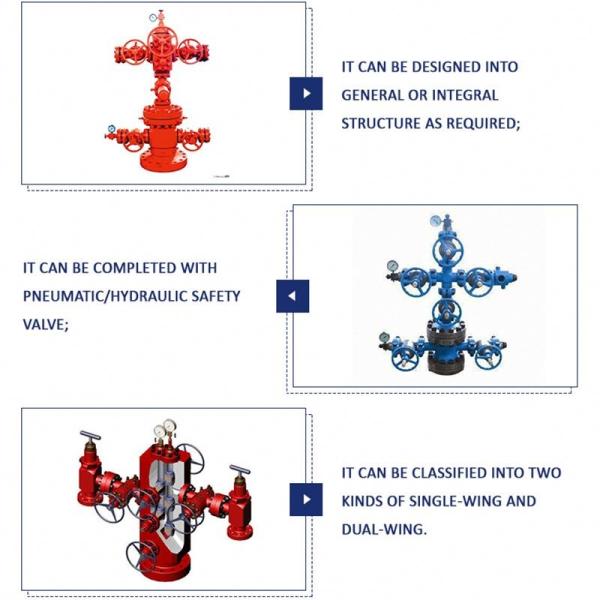 IT CAN BE DESIGNED INTO GENERAL OR INTEGRAL STRUCTURE AS REQUIRED;

IT CAN BE COMPLETED WITH PNEUMATIC/HYDRAULIC SAFETY VALVE;

IT CAN BE CLASSIFIED INTO TWO KINDS OF SINGLE-WING AND DUAL-WING.