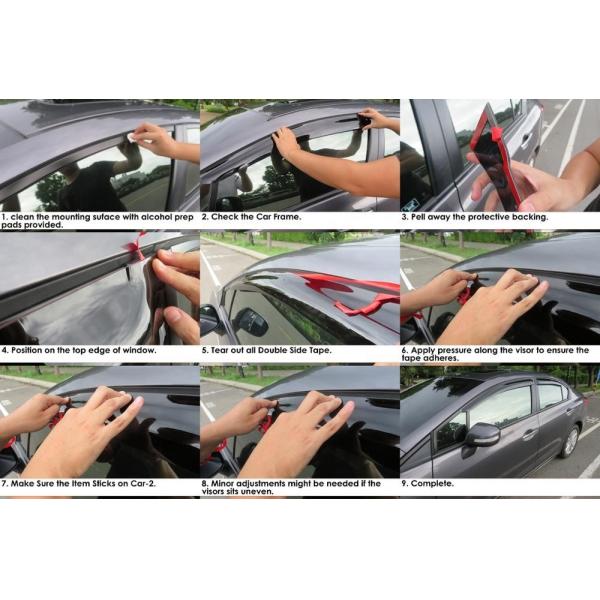 1. clean the mounting suface with alcohol prep pads provided.

2. Check the Car Frame.

3. Pell away the protective backing.

4. Position on the top edge of window.

5. Tear out all Double Side Tape.

6. Apply pressure along the visor to ensure the tape adheres.

7. Make Sure the Item Sticks on Car-2.

8. Minor adjustments might be needed if the visors sits uneven.

9. Complete.