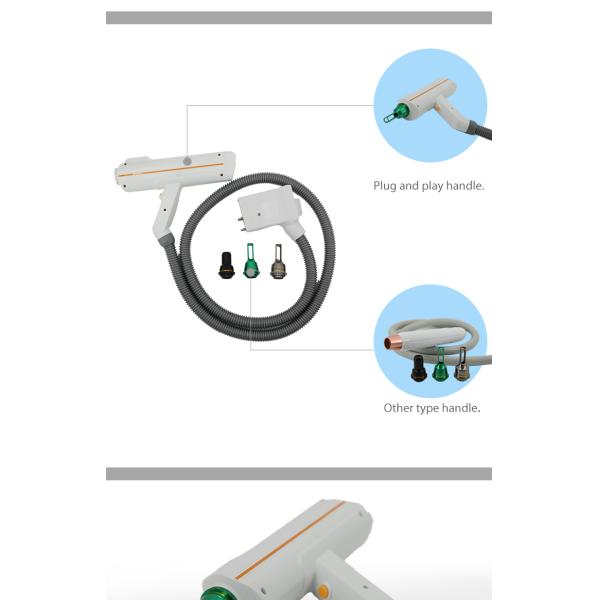 Plug and play handle.

Other type handle.