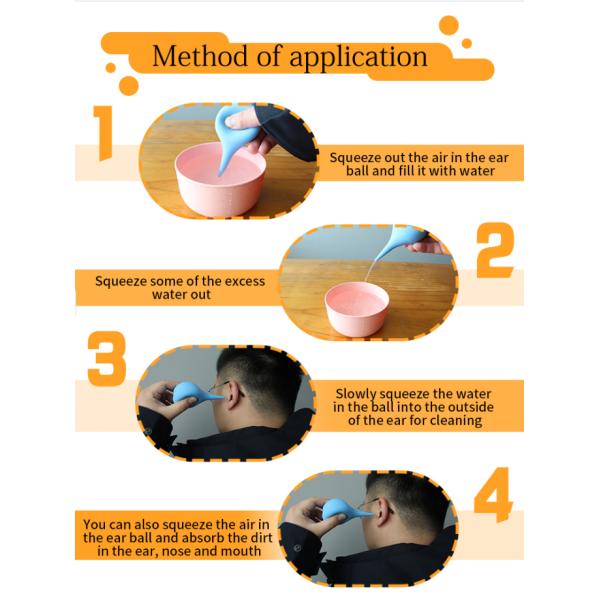 Method of application

1

Squeeze out the air in the ear ball and fill it with water

2

Squeeze some of the excess water out

3

Slowly squeeze the water in the ball into the outside of the ear for cleaning

4

You can also squeeze the air in the ear ball and absorb the dirt in the ear, nose and mouth