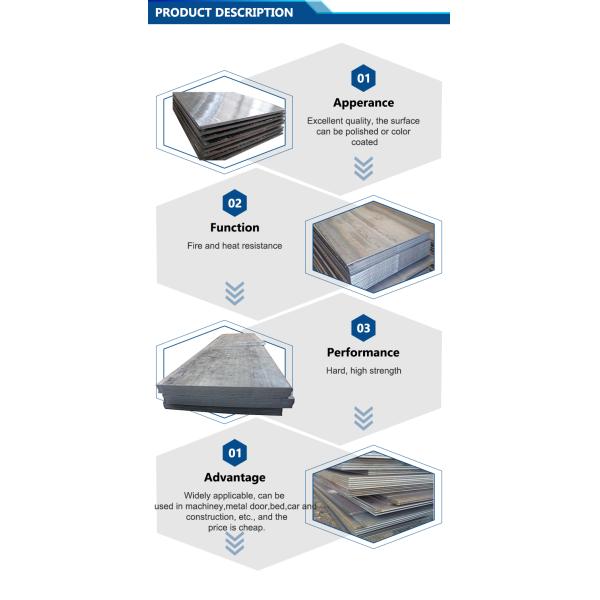 PRODUCT DESCRIPTION

01

Apperance

Excellent quality, the surface can be polished or color coated

02

Function

Fire and heat resistance

03

Performance

Hard, high strength

01

Advantage

Widely applicable, can be used in machiney,metal door,bed,car and construction, etc., and the price is cheap.