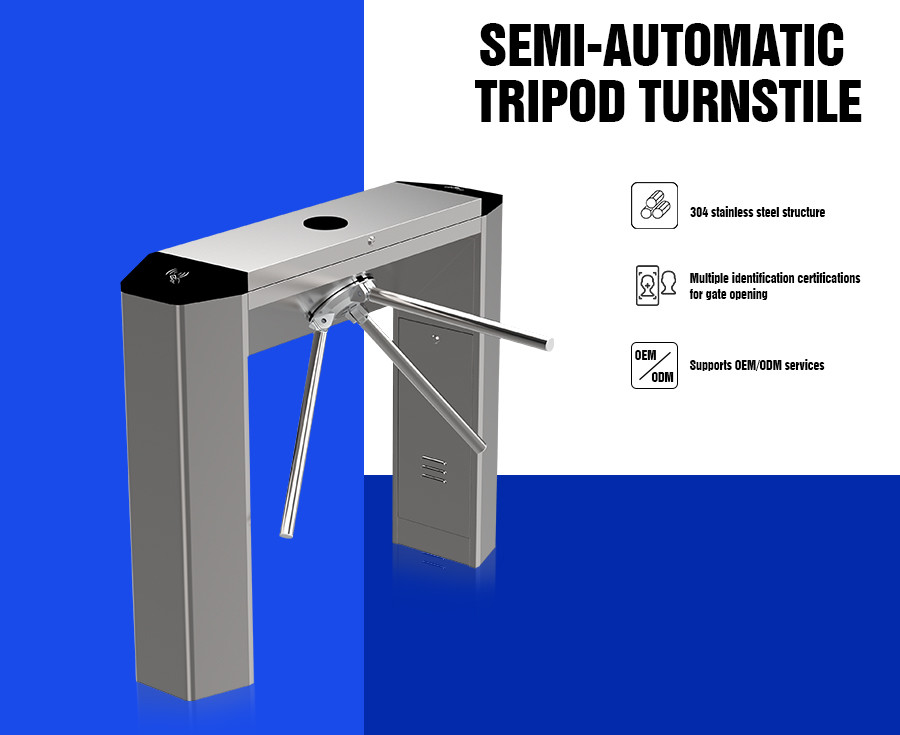 SEMI-AUTOMATIC
TRIPOD TURNSTILE

304 stainless steel structure

Multiple identification certifications for gate opening

OEM
ODM

Supports OEM/ODM services