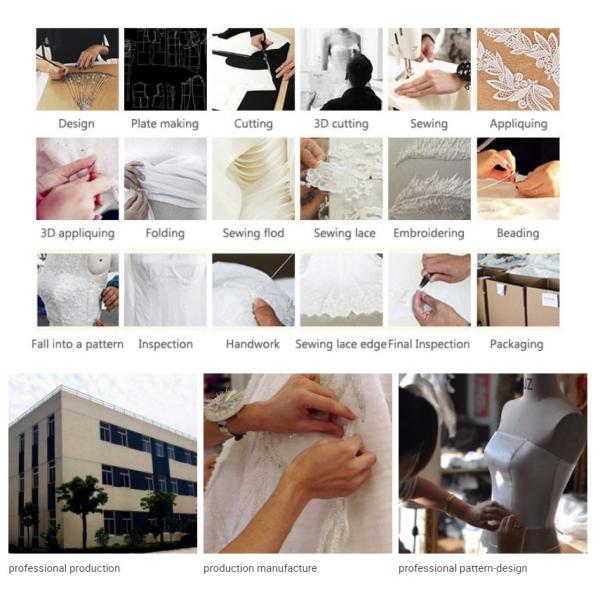 Design
Plate making
Cutting
3D cutting
Sewing
Appliquing

3D appliquing
Folding
Sewing flod
Sewing lace
Embroidering
Beading

Fall into a pattern
Inspection
Handwork
Sewing lace edge
Final Inspection
Packaging

professional production
production manufacture
professional pattern-design