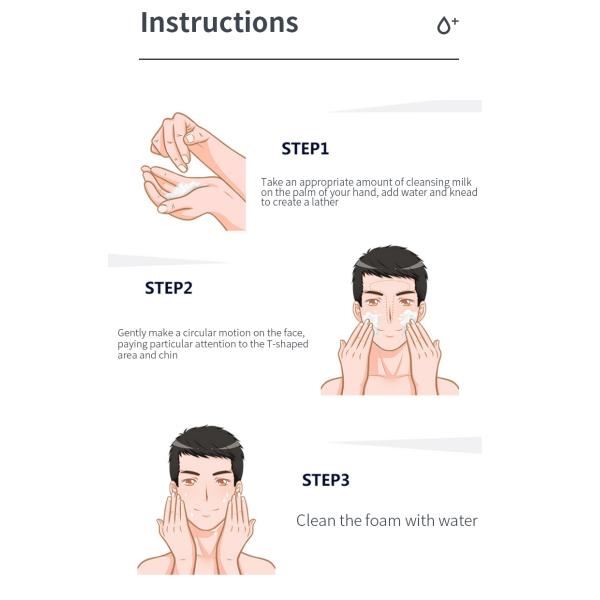 Instructions

STEP1

Take an appropriate amount of cleansing milk on the palm of your hand, add water and knead to create a lather

STEP2

Gently make a circular motion on the face, paying particular attention to the T-shaped area and chin

STEP3

Clean the foam with water