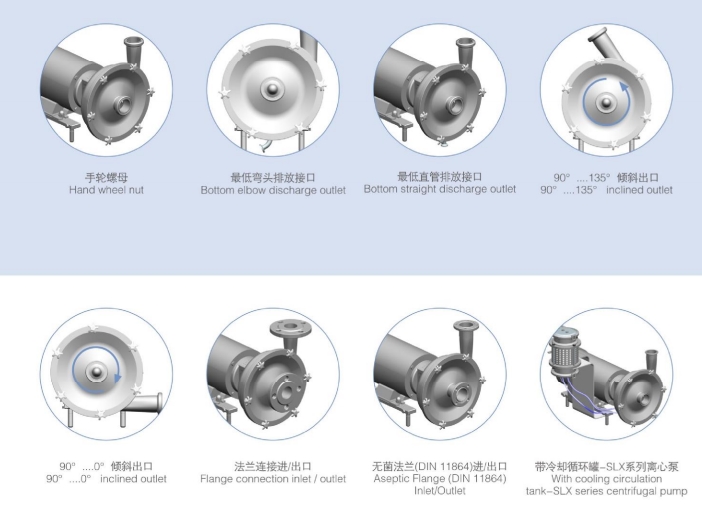 手轮螺母
Hand wheel nut

最低弯头排放接口
Bottom elbow discharge outlet

最低直管排放接口
Bottom straight discharge outlet

90° ....135° 倾斜出口
90° ....135° inclined outlet

90° ....0° 倾斜出口
90° ....0° inclined outlet

法兰连接进/出口
Flange connection inlet / outlet

无菌法兰(DIN 11864)进/出口
Aseptic Flange (DIN 11864) Inlet/Outlet

带冷却循环罐-SLX系列离心泵
With cooling circulation tank-SLX series centrifugal pump