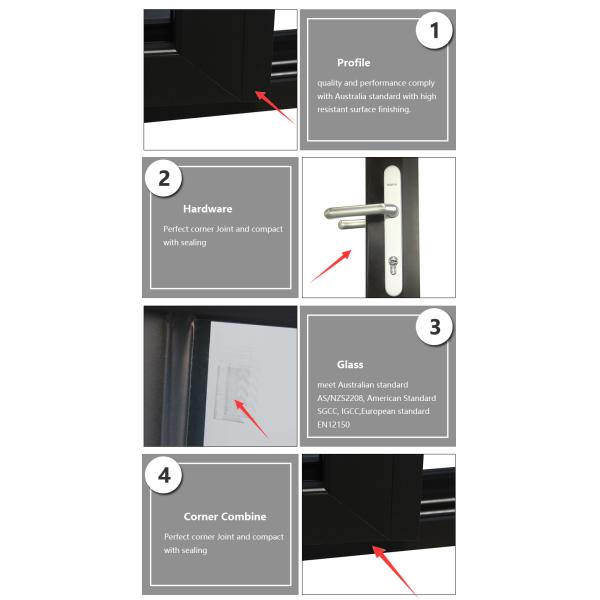 1

Profile

quality and performance comply with Australia standard with high resistant surface finishing.

2

Hardware

Perfect corner Joint and compact with sealing

3

Glass

meet Australian standard AS/NZS2208, American Standard SGCC, IGCC,European standard EN12150

4

Corner Combine

Perfect corner Joint and compact with sealing