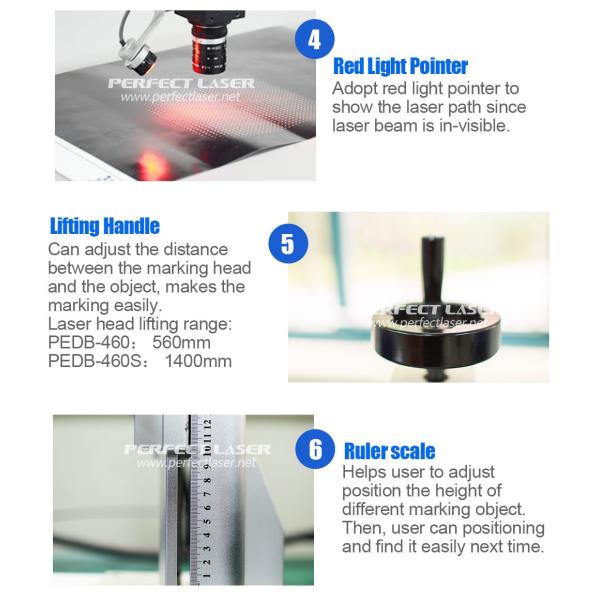 PERFECT LASER
www.perfectlaser.net

4

Red Light Pointer

Adopt red light pointer to show the laser path since laser beam is in-visible.

Lifting Handle

Can adjust the distance between the marking head and the object, makes the marking easily.
Laser head lifting range:
PEDB-460: 560mm
PEDB-460S: 1400mm

5

PERFECT LASER
www.perfectlaser.net

PERFECT LASER
www.perfectlaser.net

1 2 3 4 5 6 7 8 9 10 11 12

6

Ruler scale

Helps user to adjust position the height of different marking object. Then, user can positioning and find it easily next time.