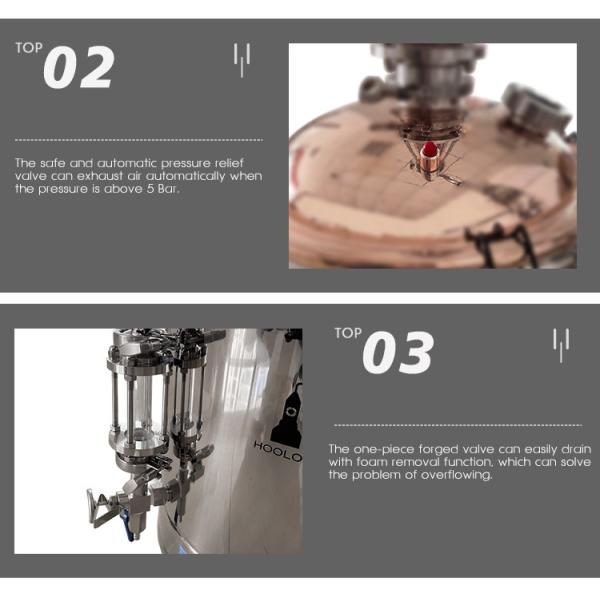 TOP 02

The safe and automatic pressure relief valve can exhaust air automatically when the pressure is above 5 Bar.

HOOLO

TOP 03

The one-piece forged valve can easily drain with foam removal function, which can solve the problem of overflowing.