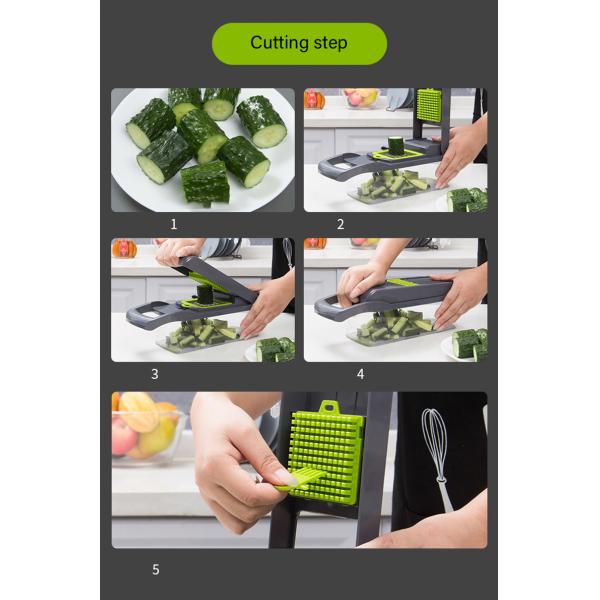 Cutting step

1

2

3

4

5