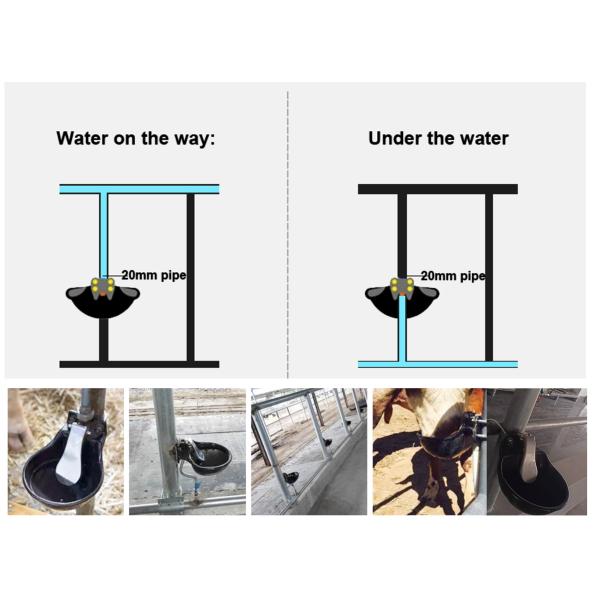 Water on the way:

20mm pipe

Under the water

20mm pipe