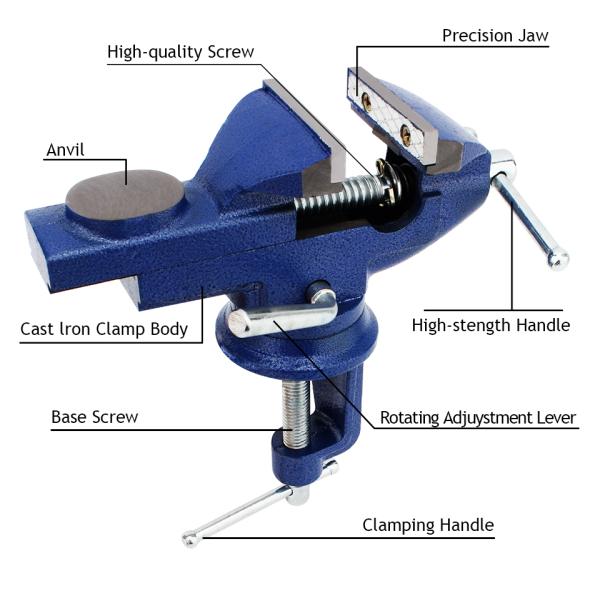 High-quality Screw

Precision Jaw

Anvil

Cast Iron Clamp Body

High-stength Handle

Base Screw

Rotating Adjuystment Lever

Clamping Handle