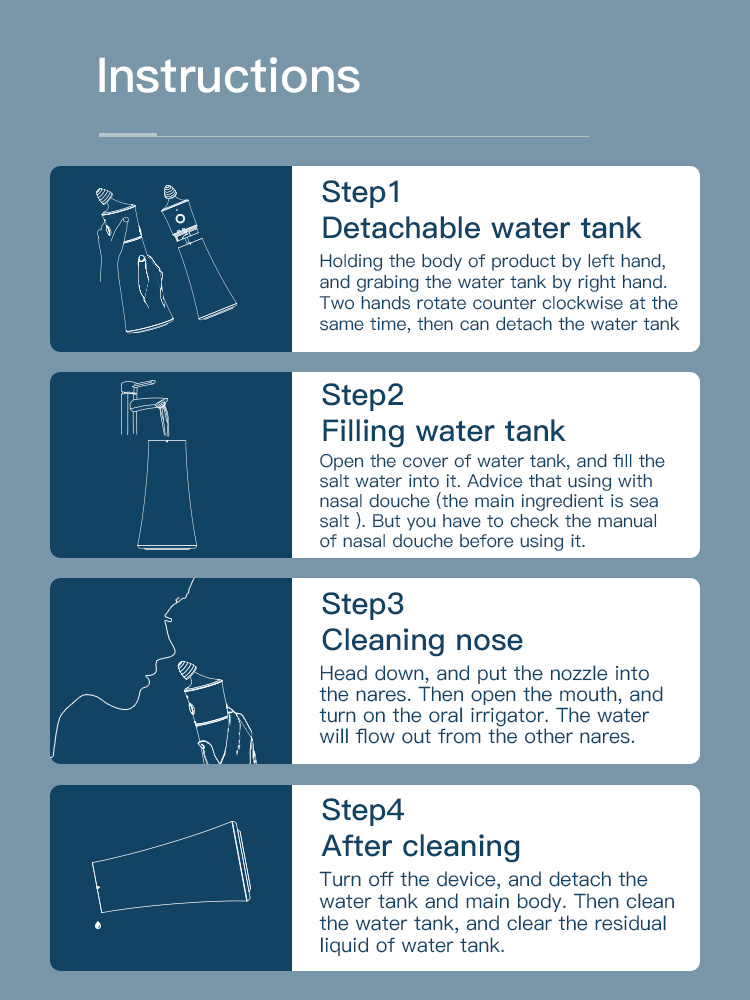 Instructions

Step1
Detachable water tank
Holding the body of product by left hand, and grabing the water tank by right hand. Two hands rotate counter clockwise at the same time, then can detach the water tank

Step2
Filling water tank
Open the cover of water tank, and fill the salt water into it. Advice that using with nasal douche (the main ingredient is sea salt ). But you have to check the manual of nasal douche before using it.

Step3
Cleaning nose
Head down, and put the nozzle into the nares. Then open the mouth, and turn on the oral irrigator. The water will flow out from the other nares.

Step4
After cleaning
Turn off the device, and detach the water tank and main body. Then clean the water tank, and clear the residual liquid of water tank.