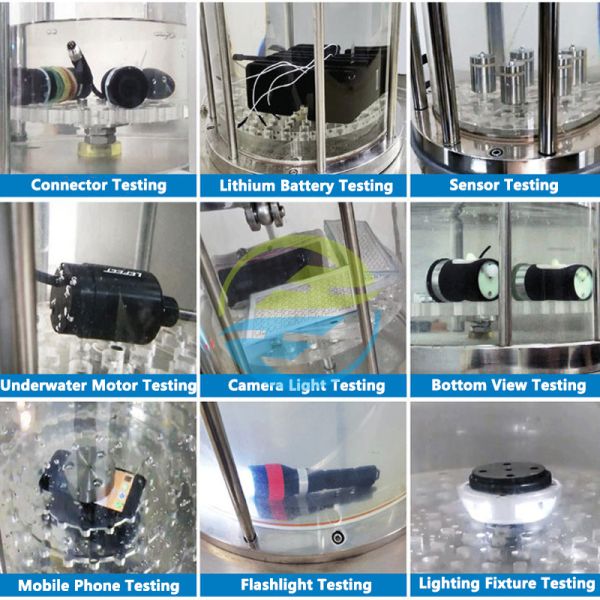 Connector Testing

Lithium Battery Testing

Sensor Testing

Underwater Motor Testing

Camera Light Testing

Bottom View Testing

Mobile Phone Testing

Flashlight Testing

Lighting Fixture Testing