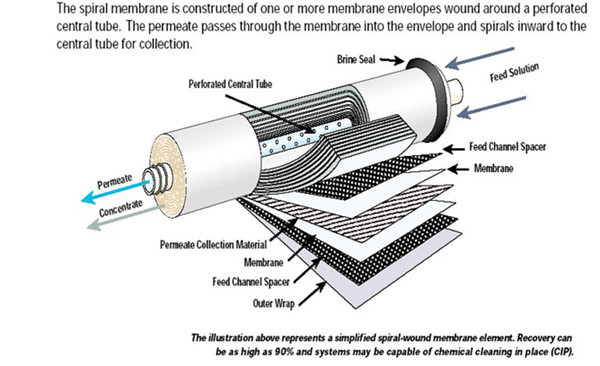 The spiral membrane is constructed of one or more membrane envelopes wound around a perforated central tube. The permeate passes through the membrane into the envelope and spirals inward to the central tube for collection.

Brine Seal

Feed Solution

Perforated Central Tube

Feed Channel Spacer

Membrane

Permeate

Concentrate

Permeate Collection Material

Membrane

Feed Channel Spacer

Outer Wrap

The illustration above represents a simplified spiral-wound membrane element. Recovery can be as high as 90% and systems may be capable of chemical cleaning in place (CIP).