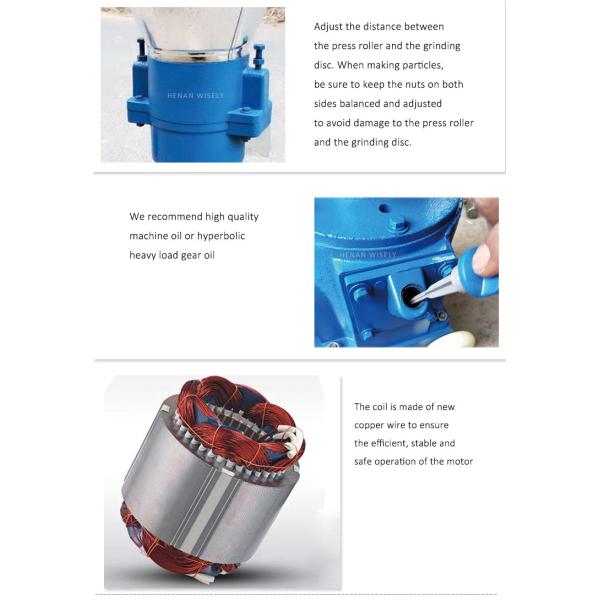 HENAN WISELY

Adjust the distance between the press roller and the grinding disc. When making particles, be sure to keep the nuts on both sides balanced and adjusted to avoid damage to the press roller and the grinding disc.

We recommend high quality machine oil or hyperbolic heavy load gear oil

HENAN WISELY

The coil is made of new copper wire to ensure the efficient, stable and safe operation of the motor