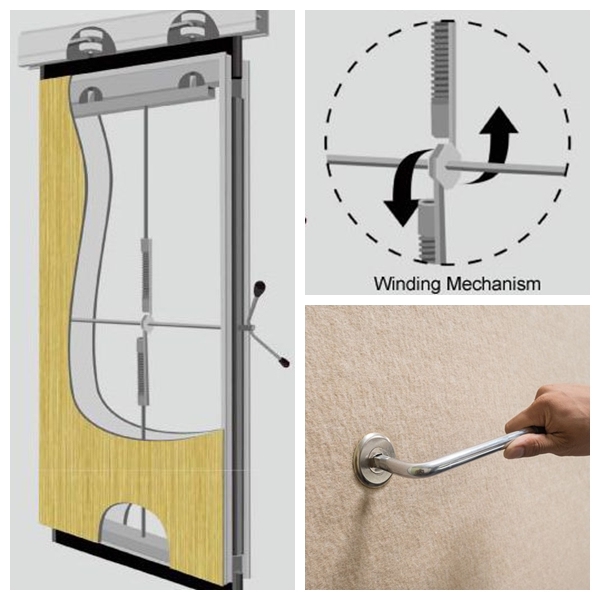 Winding Mechanism