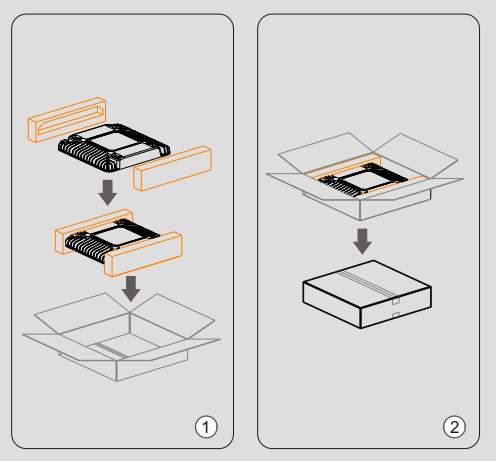 1

2