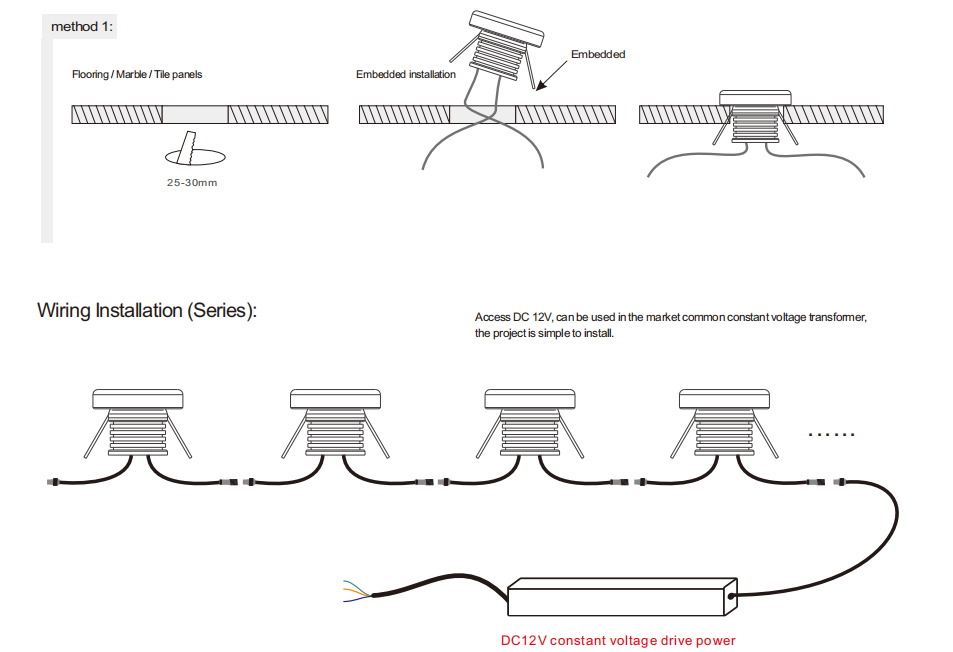 method 1:

Flooring / Marble / Tile panels

25-30mm

Embedded installation

Embedded

Wiring Installation (Series):

Access DC 12V, can be used in the market common constant voltage transformer, the project is simple to install.

......

DC12V constant voltage drive power