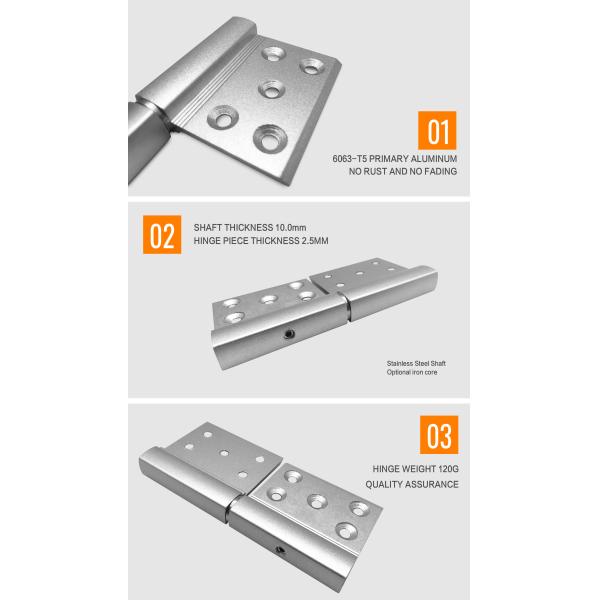 01

6063-T5 PRIMARY ALUMINUM
NO RUST AND NO FADING

02

SHAFT THICKNESS 10.0mm
HINGE PIECE THICKNESS 2.5MM

Stainless Steel Shaft
Optional iron core

03

HINGE WEIGHT 120G
QUALITY ASSURANCE