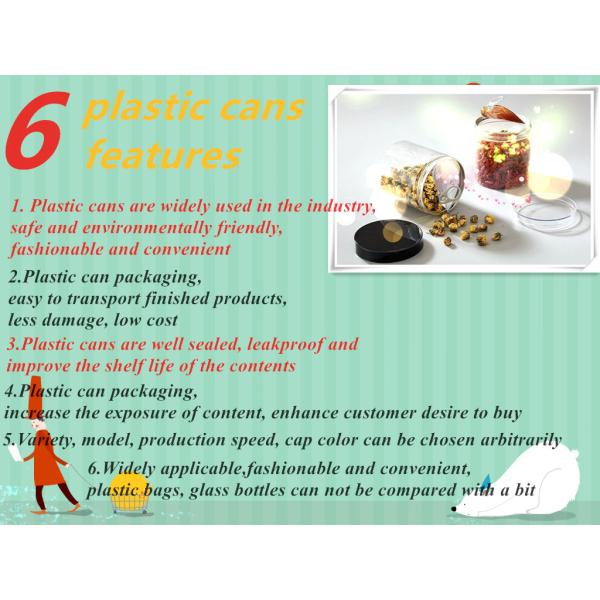 6 plastic cans features

1. Plastic cans are widely used in the industry, safe and environmentally friendly, fashionable and convenient

2.Plastic can packaging, easy to transport finished products, less damage, low cost

3.Plastic cans are well sealed, leakproof and improve the shelf life of the contents

4.Plastic can packaging, increase the exposure of content, enhance customer desire to buy

5.Variety, model, production speed, cap color can be chosen arbitrarily

6.Widely applicable,fashionable and convenient, plastic bags, glass bottles can not be compared with a bit