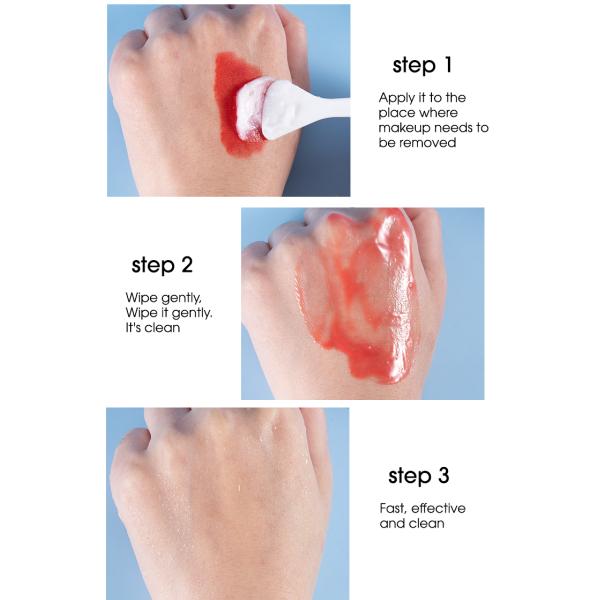 step 1

Apply it to the place where makeup needs to be removed

step 2

Wipe gently, Wipe it gently. It's clean

step 3

Fast, effective and clean