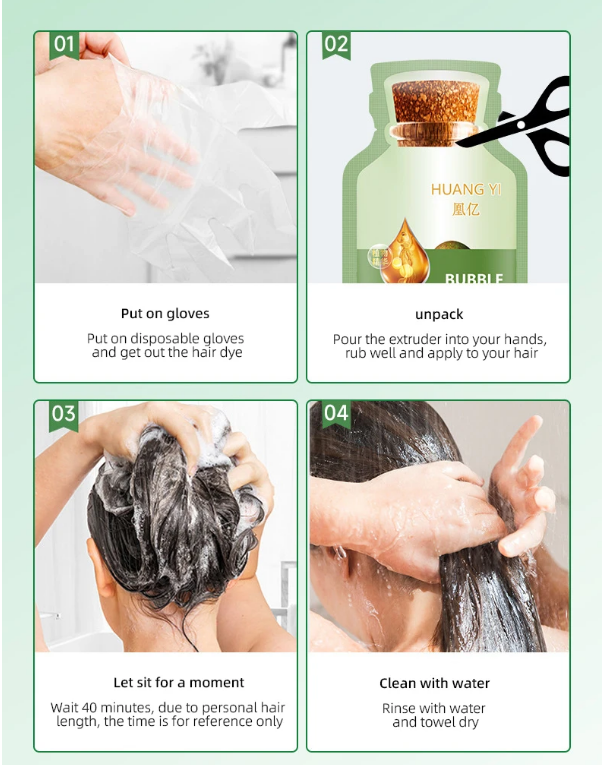 01

Put on gloves

Put on disposable gloves and get out the hair dye

02

HUANG YI
凰亿

BUBBLE

unpack

Pour the extruder into your hands, rub well and apply to your hair

03

Let sit for a moment

Wait 40 minutes, due to personal hair length, the time is for reference only

04

Clean with water

Rinse with water and towel dry