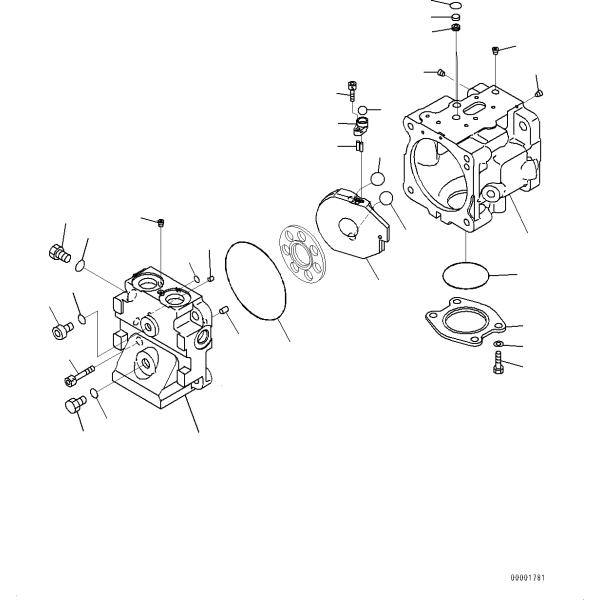 00001781