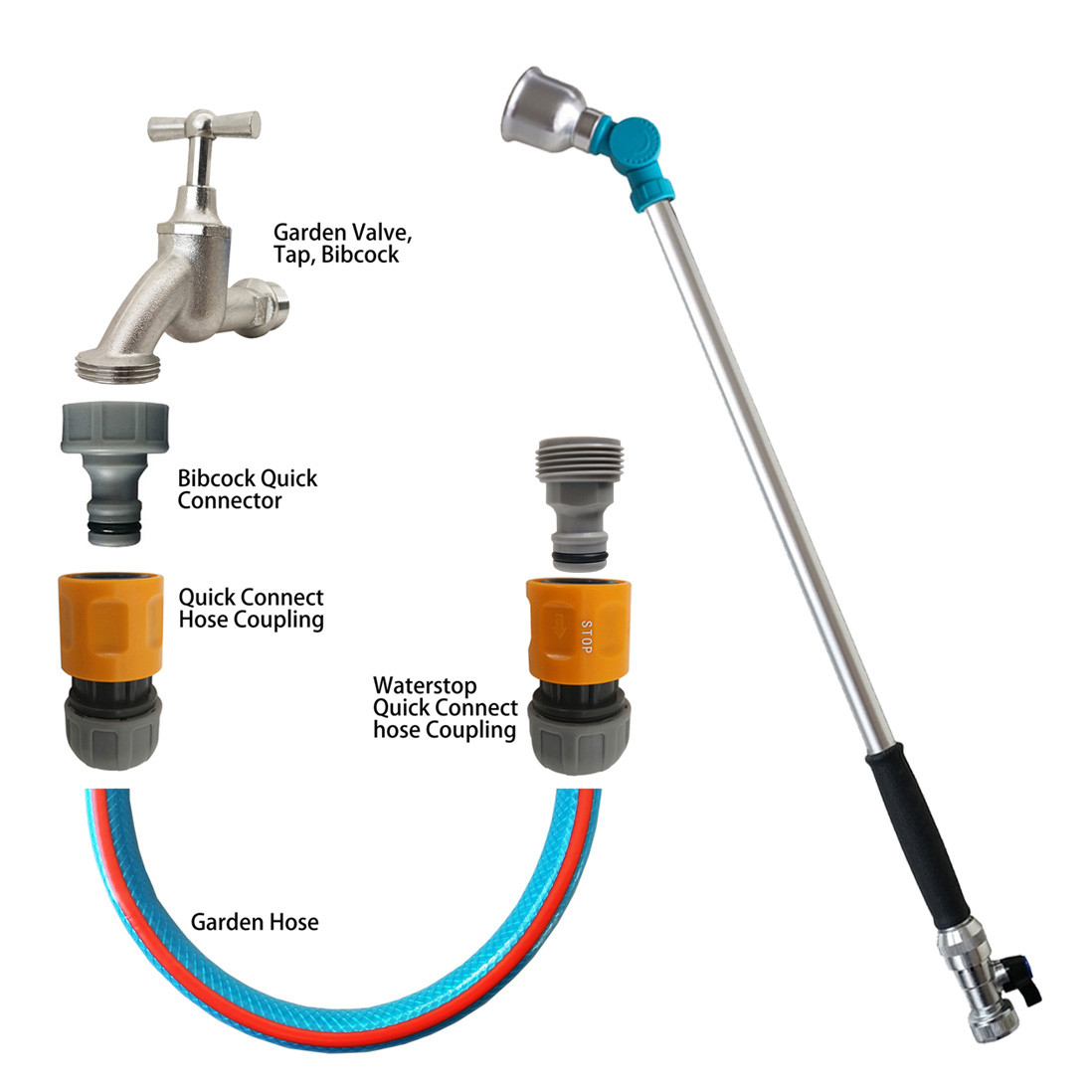 Garden Valve,
Tap, Bibcock

Bibcock Quick
Connector

Quick Connect
Hose Coupling

STOP

Waterstop
Quick Connect
hose Coupling

Garden Hose