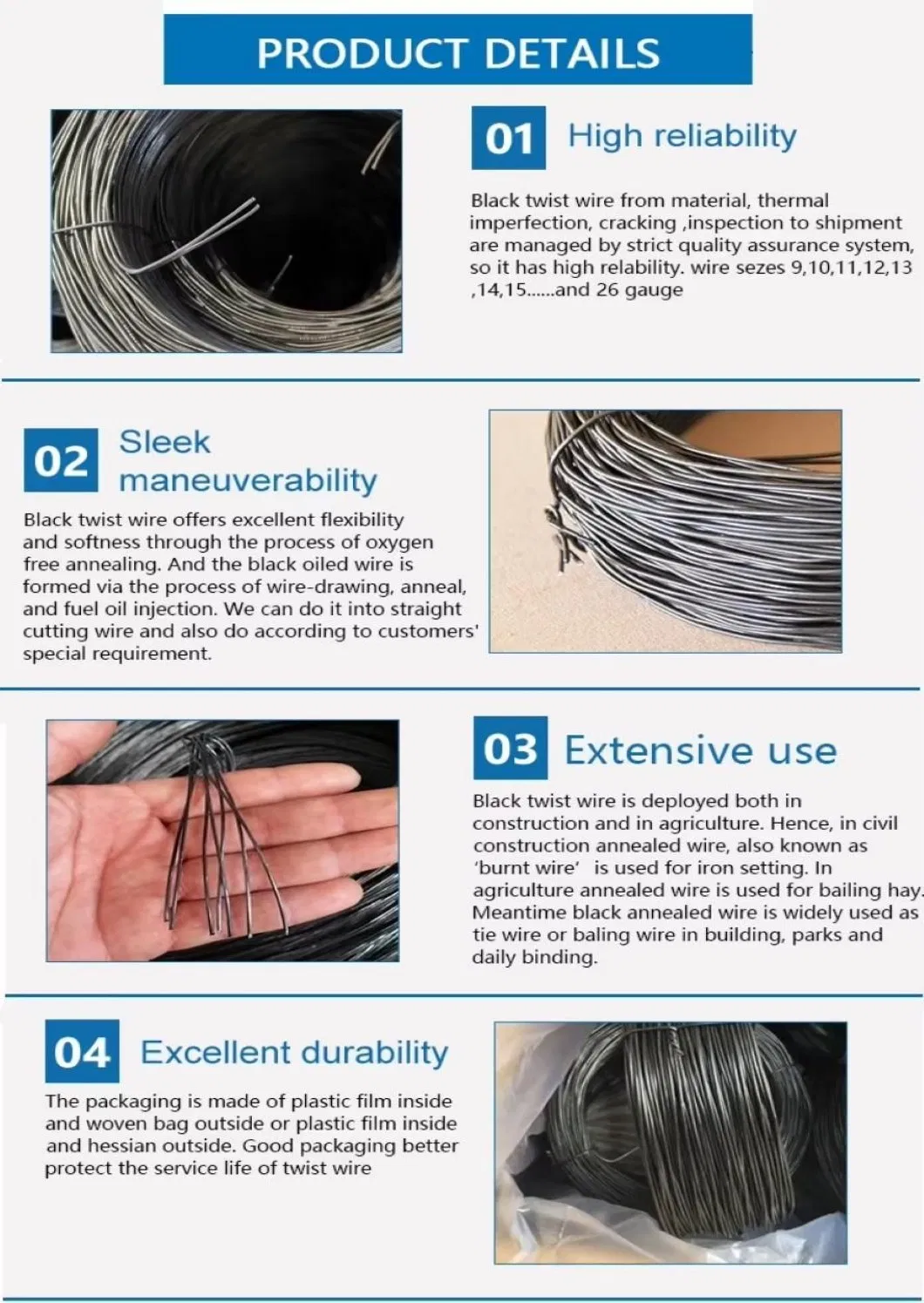 PRODUCT DETAILS

01 High reliability

Black twist wire from material, thermal imperfection, cracking ,inspection to shipment are managed by strict quality assurance system, so it has high relability. wire sezes 9,10,11,12,13 ,14,15......and 26 gauge

02 Sleek maneuverability

Black twist wire offers excellent flexibility and softness through the process of oxygen free annealing. And the black oiled wire is formed via the process of wire-drawing, anneal, and fuel oil injection. We can do it into straight cutting wire and also do according to customers' special requirement.

03 Extensive use

Black twist wire is deployed both in construction and in agriculture. Hence, in civil construction annealed wire, also known as 'burnt wire' is used for iron setting. In agriculture annealed wire is used for bailing hay. Meantime black annealed wire is widely used as tie wire or baling wire in building, parks and daily binding.

04 Excellent durability

The packaging is made of plastic film inside and woven bag outside or plastic film inside and hessian outside. Good packaging better protect the service life of twist wire