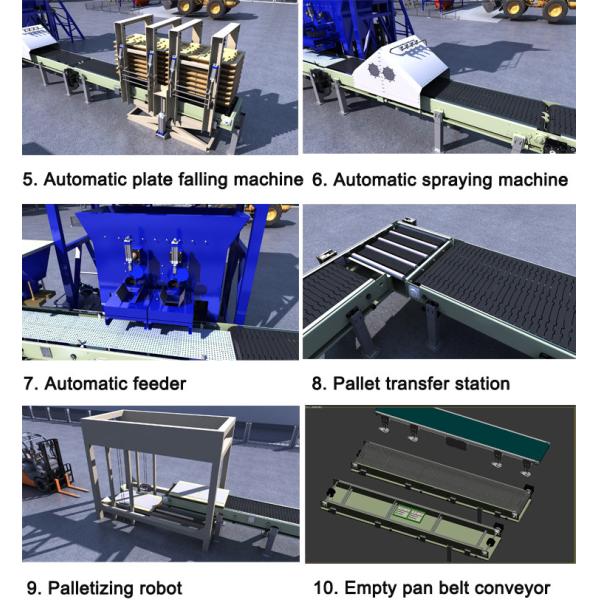 5. Automatic plate falling machine

6. Automatic spraying machine

7. Automatic feeder

8. Pallet transfer station

9. Palletizing robot

10. Empty pan belt conveyor