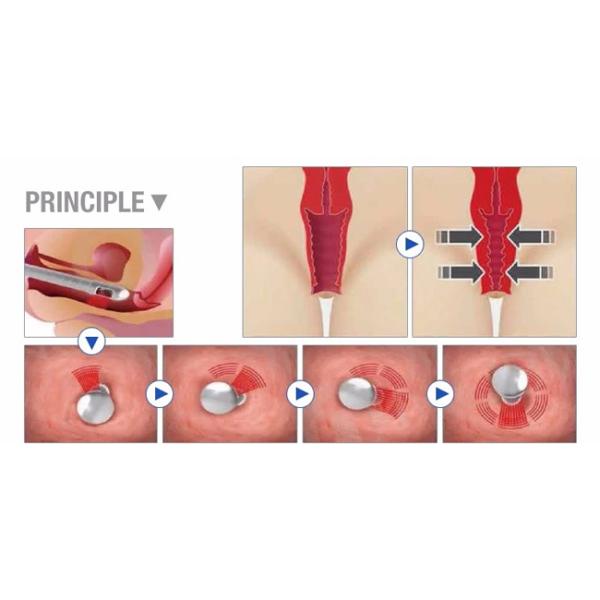 PRINCIPLE ▼