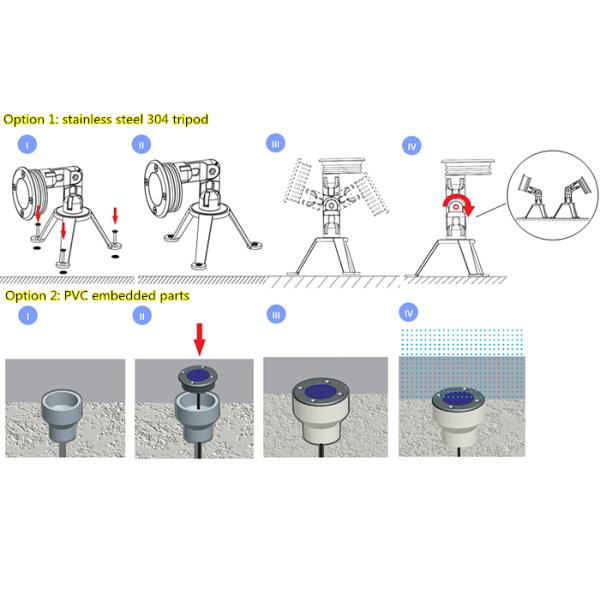 Option 1: stainless steel 304 tripod

I

II

III

IV

Option 2: PVC embedded parts

I

II

III

IV