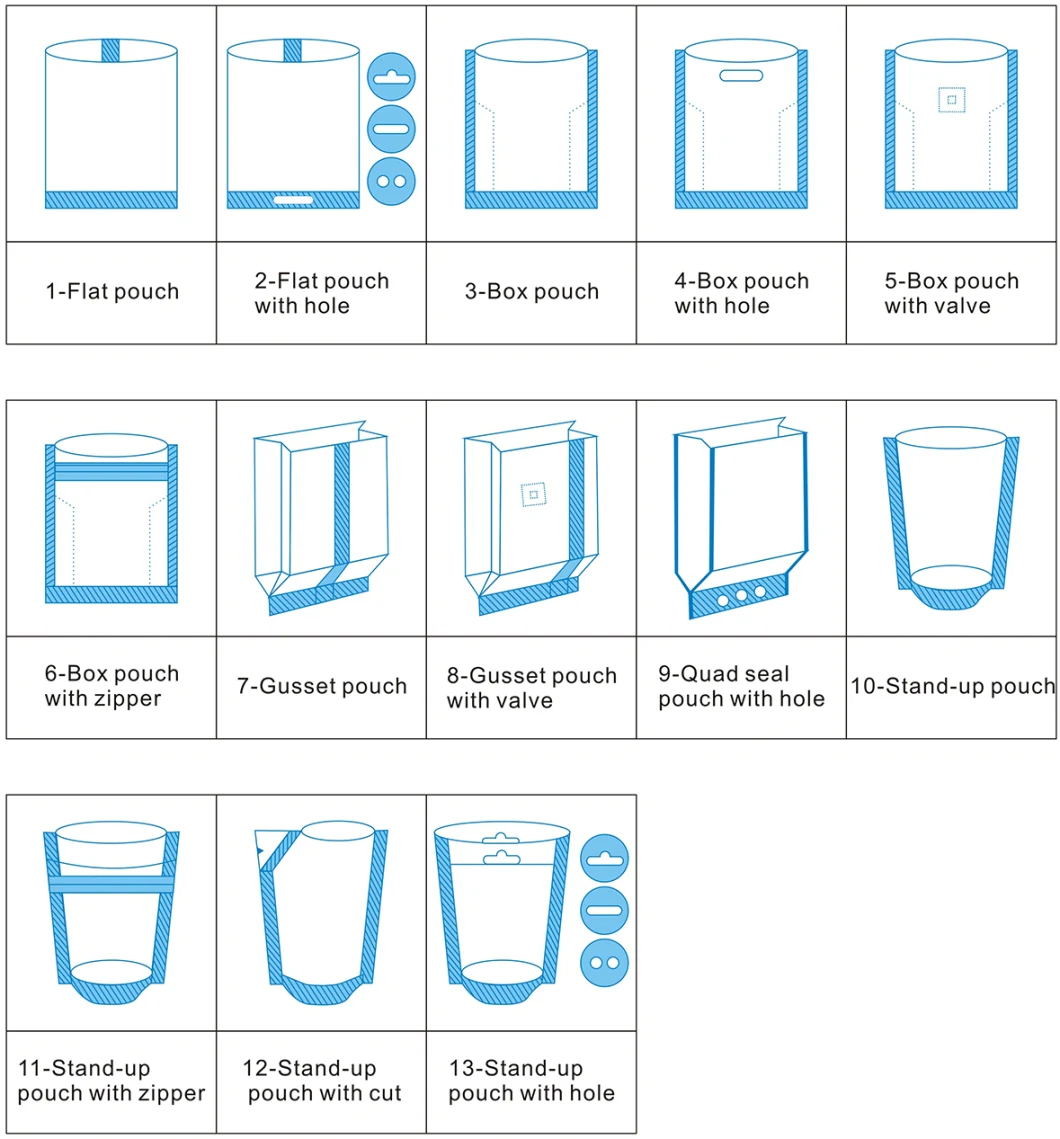 | 1-Flat pouch | 2-Flat pouch with hole | 3-Box pouch | 4-Box pouch with hole | 5-Box pouch with valve |
|---|---|---|---|---|

| 6-Box pouch with zipper | 7-Gusset pouch | 8-Gusset pouch with valve | 9-Quad seal pouch with hole | 10-Stand-up pouch |
|---|---|---|---|---|

| 11-Stand-up pouch with zipper | 12-Stand-up pouch with cut | 13-Stand-up pouch with hole |
|---|---|---|