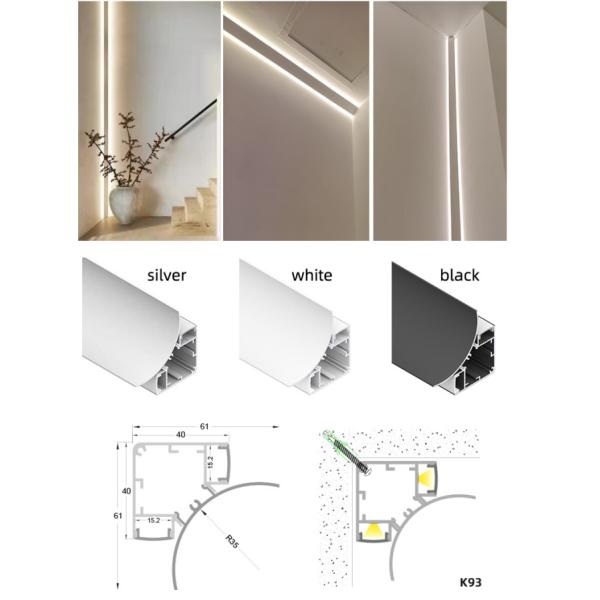 silver

white

black

61

40

15.2

40

61

15.2

R35

K93