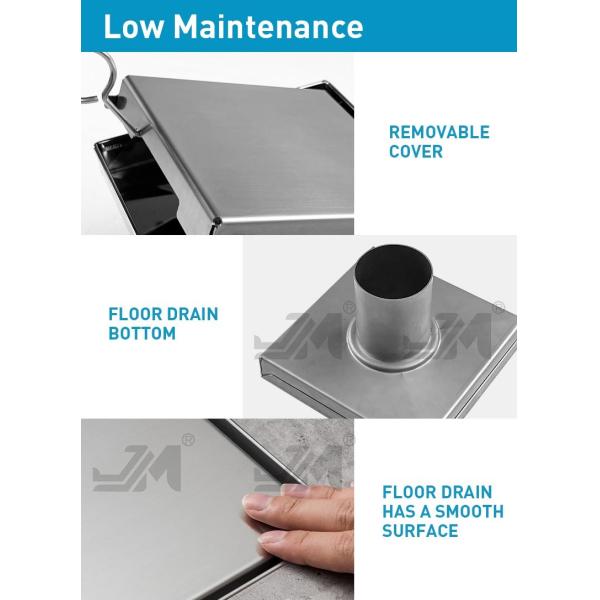 Low Maintenance

REMOVABLE COVER

FLOOR DRAIN BOTTOM

JM®

JM®

JM®

JM®

FLOOR DRAIN HAS A SMOOTH SURFACE