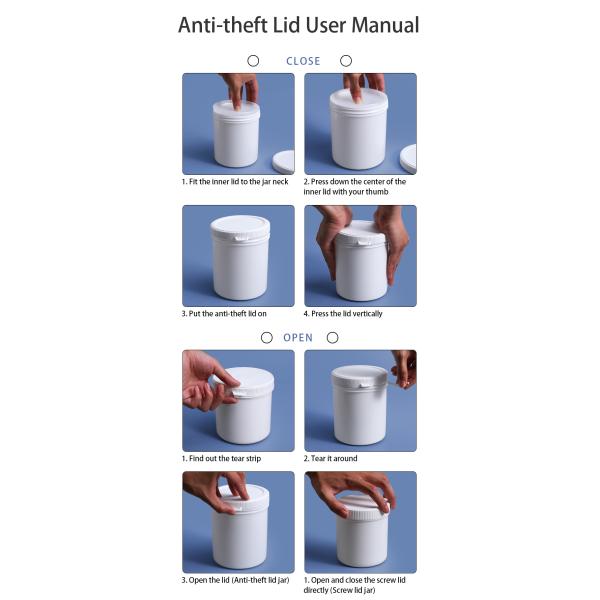 Anti-theft Lid User Manual

CLOSE

1. Fit the inner lid to the jar neck

2. Press down the center of the inner lid with your thumb

3. Put the anti-theft lid on

4. Press the lid vertically

OPEN

1. Find out the tear strip

2. Tear it around

3. Open the lid (Anti-theft lid jar)

1. Open and close the screw lid directly (Screw lid jar)