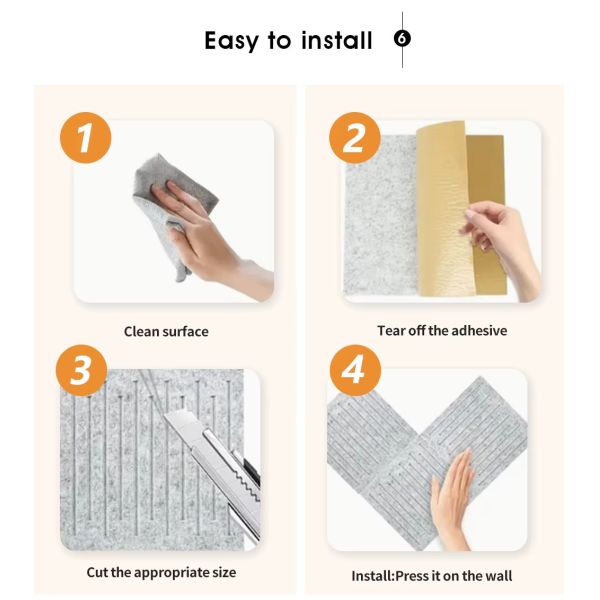 Easy to install 6

1

Clean surface

2

Tear off the adhesive

3

Cut the appropriate size

4

Install:Press it on the wall