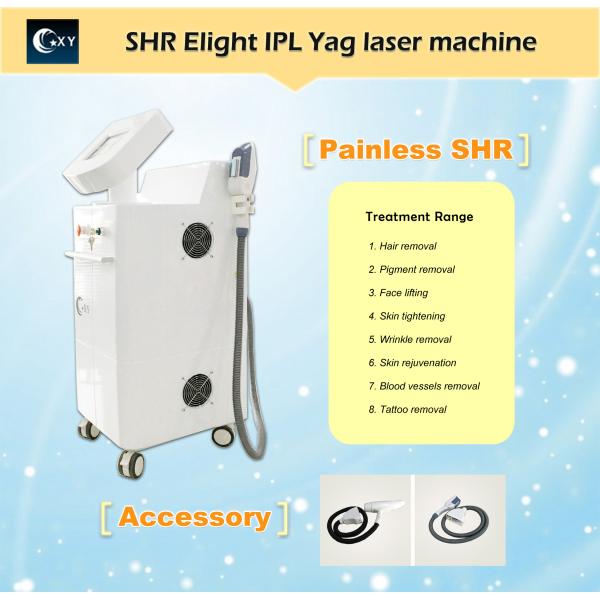 XY

SHR Elight IPL Yag laser machine

[ Painless SHR ]

Treatment Range

1. Hair removal
2. Pigment removal
3. Face lifting
4. Skin tightening
5. Wrinkle removal
6. Skin rejuvenation
7. Blood vessels removal
8. Tattoo removal

[ Accessory ]