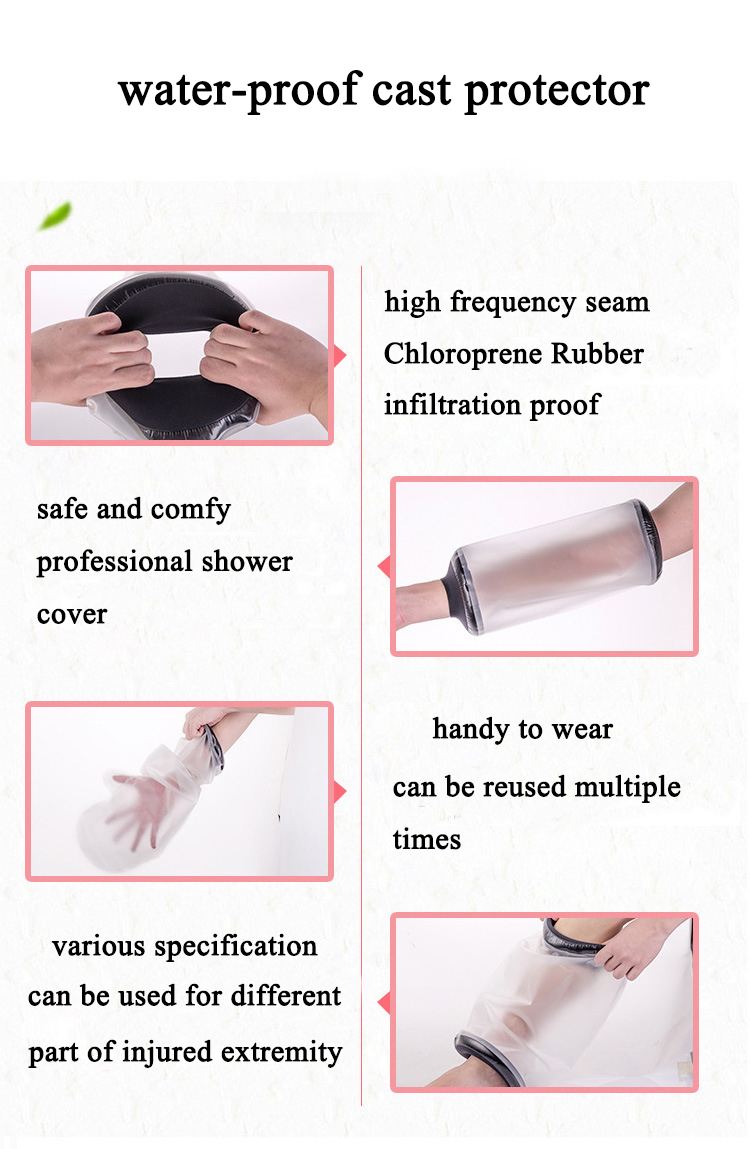 water-proof cast protector

high frequency seam
Chloroprene Rubber
infiltration proof

safe and comfy
professional shower
cover

handy to wear
can be reused multiple
times

various specification
can be used for different
part of injured extremity