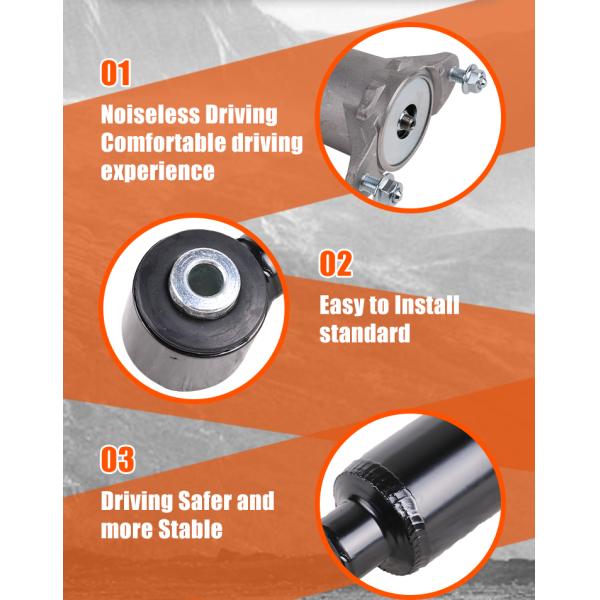 01

Noiseless Driving
Comfortable driving
experience

02

Easy to Install
standard

03

Driving Safer and
more Stable