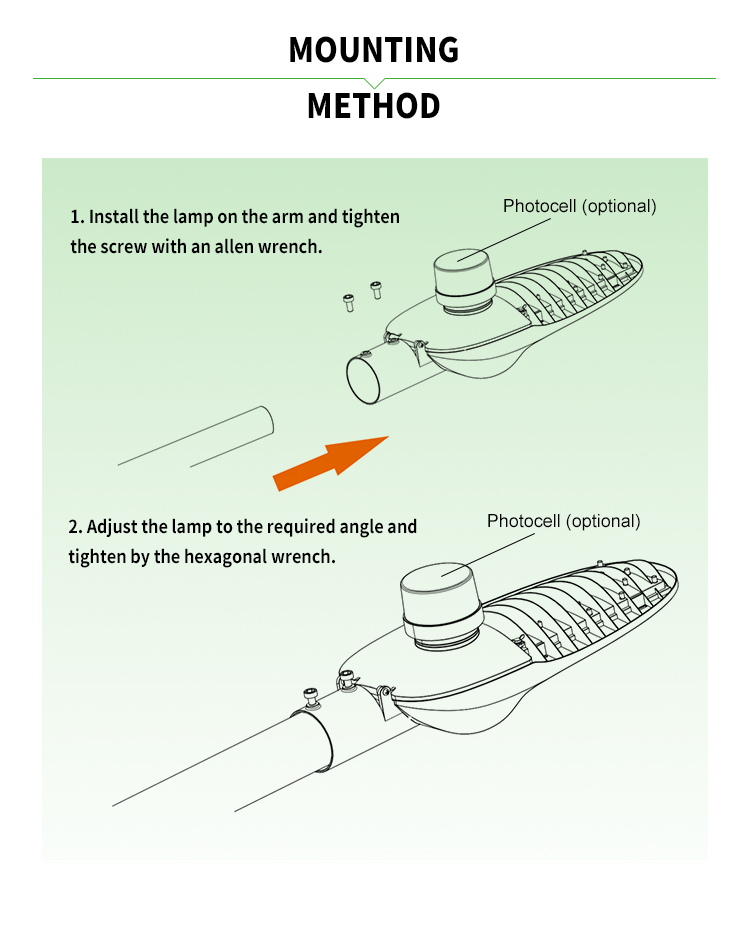 MOUNTING

METHOD

1. Install the lamp on the arm and tighten the screw with an allen wrench.

Photocell (optional)

2. Adjust the lamp to the required angle and tighten by the hexagonal wrench.

Photocell (optional)