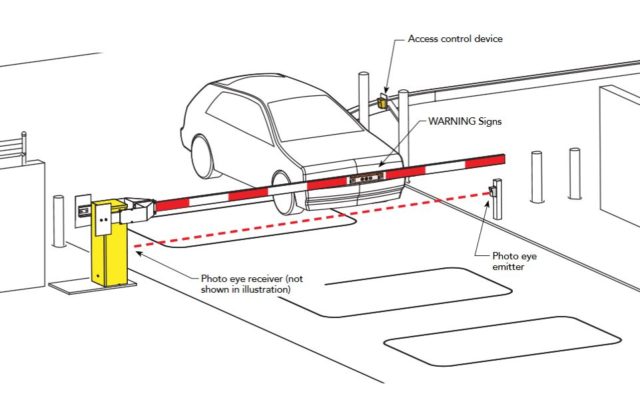 Access control device

WARNING Signs

Photo eye emitter

Photo eye receiver (not shown in illustration)