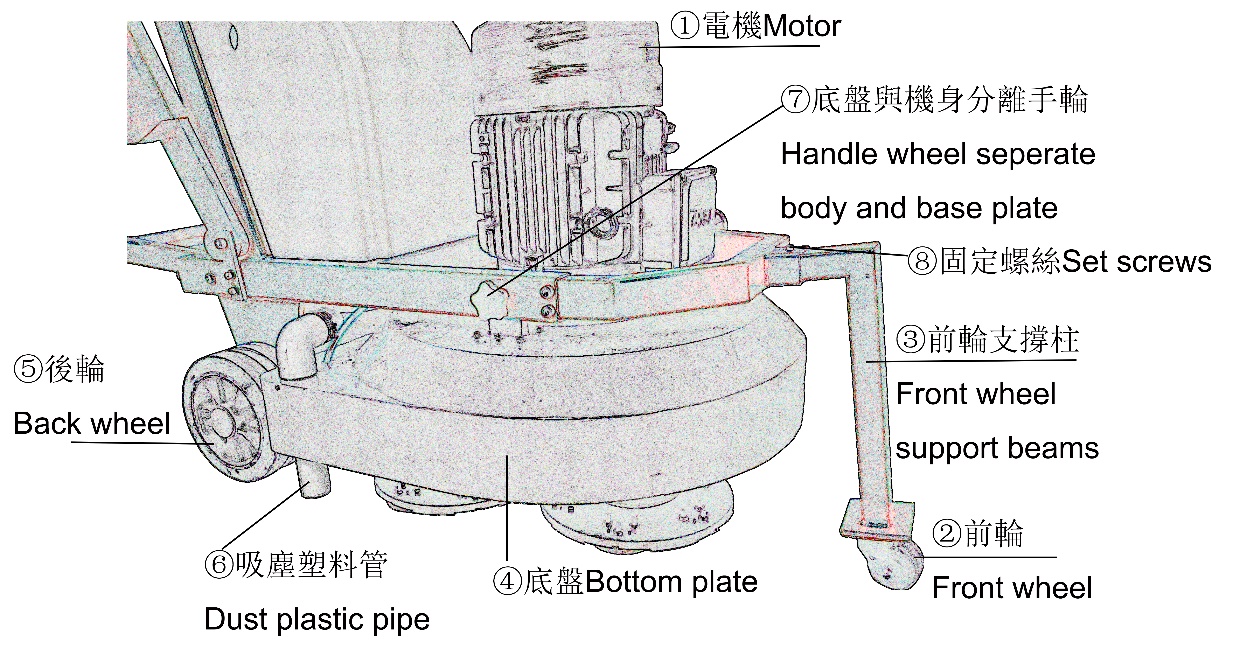 ①電機Motor

⑦底盤與機身分離手輪
Handle wheel seperate body and base plate

⑧固定螺絲Set screws

③前輪支撐柱
Front wheel support beams

⑤後輪
Back wheel

②前輪
Front wheel

⑥吸塵塑料管
Dust plastic pipe

④底盤Bottom plate