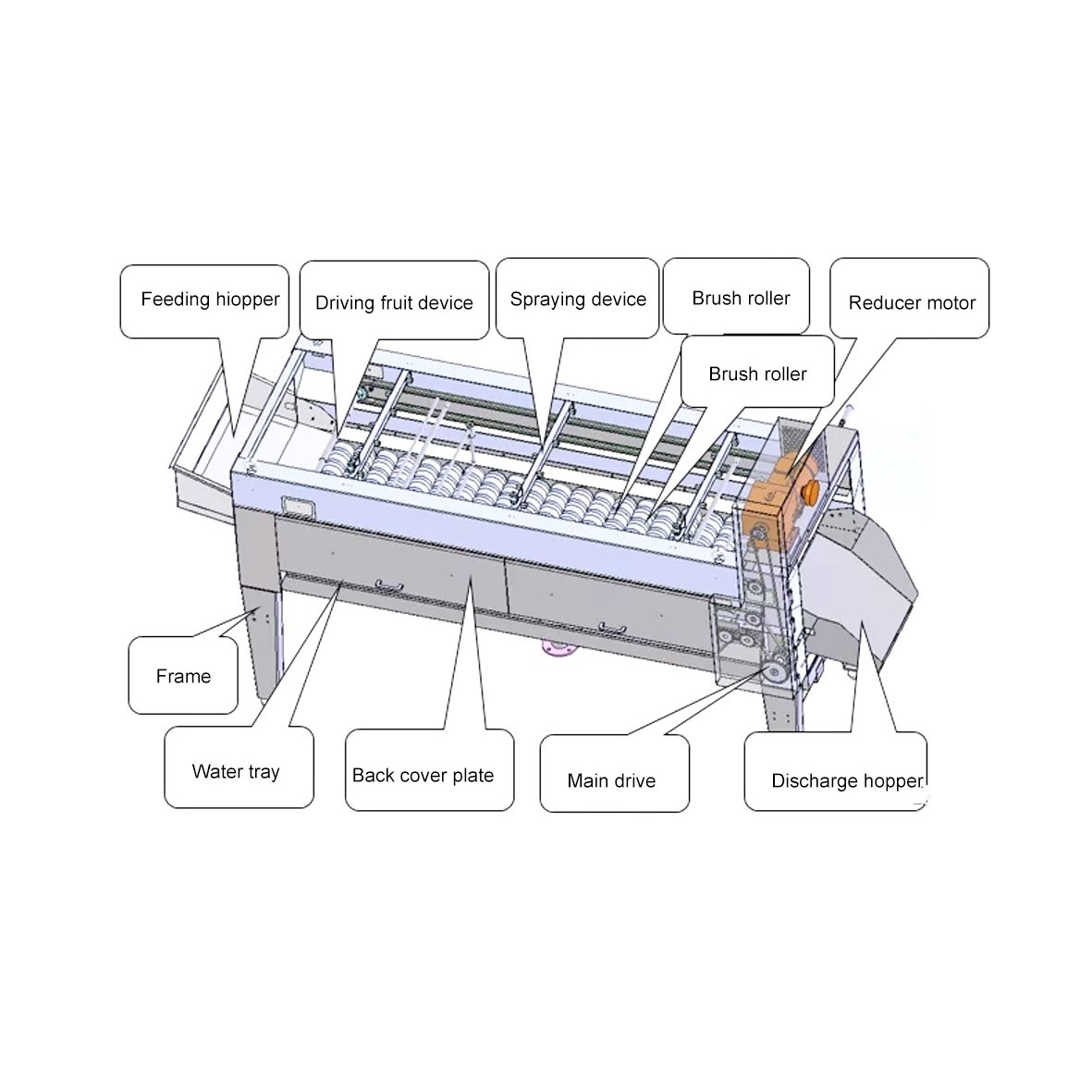 Feeding hiopper

Driving fruit device

Spraying device

Brush roller

Reducer motor

Brush roller

Frame

Water tray

Back cover plate

Main drive

Discharge hopper