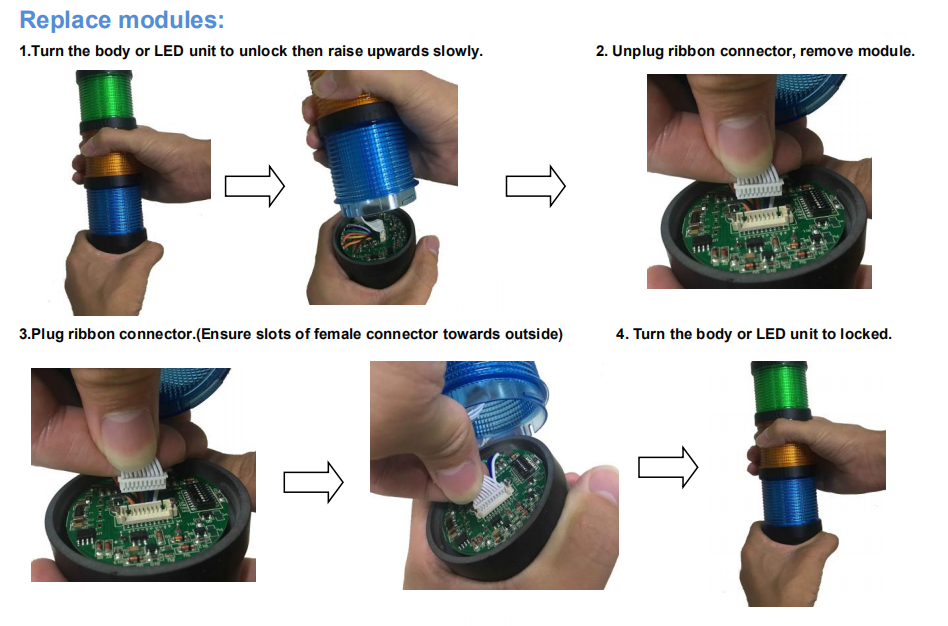 Replace modules:

1.Turn the body or LED unit to unlock then raise upwards slowly.

2. Unplug ribbon connector, remove module.

3.Plug ribbon connector.(Ensure slots of female connector towards outside)

4. Turn the body or LED unit to locked.